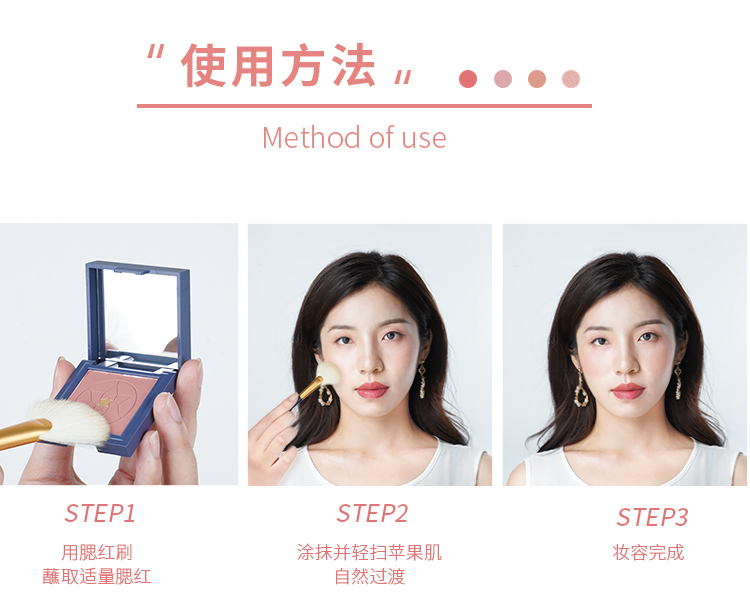 " 使用方法 "

Method of use

STEP1

用腮红刷
蘸取适量腮红

STEP2

涂抹并轻扫苹果肌
自然过渡

STEP3

妆容完成